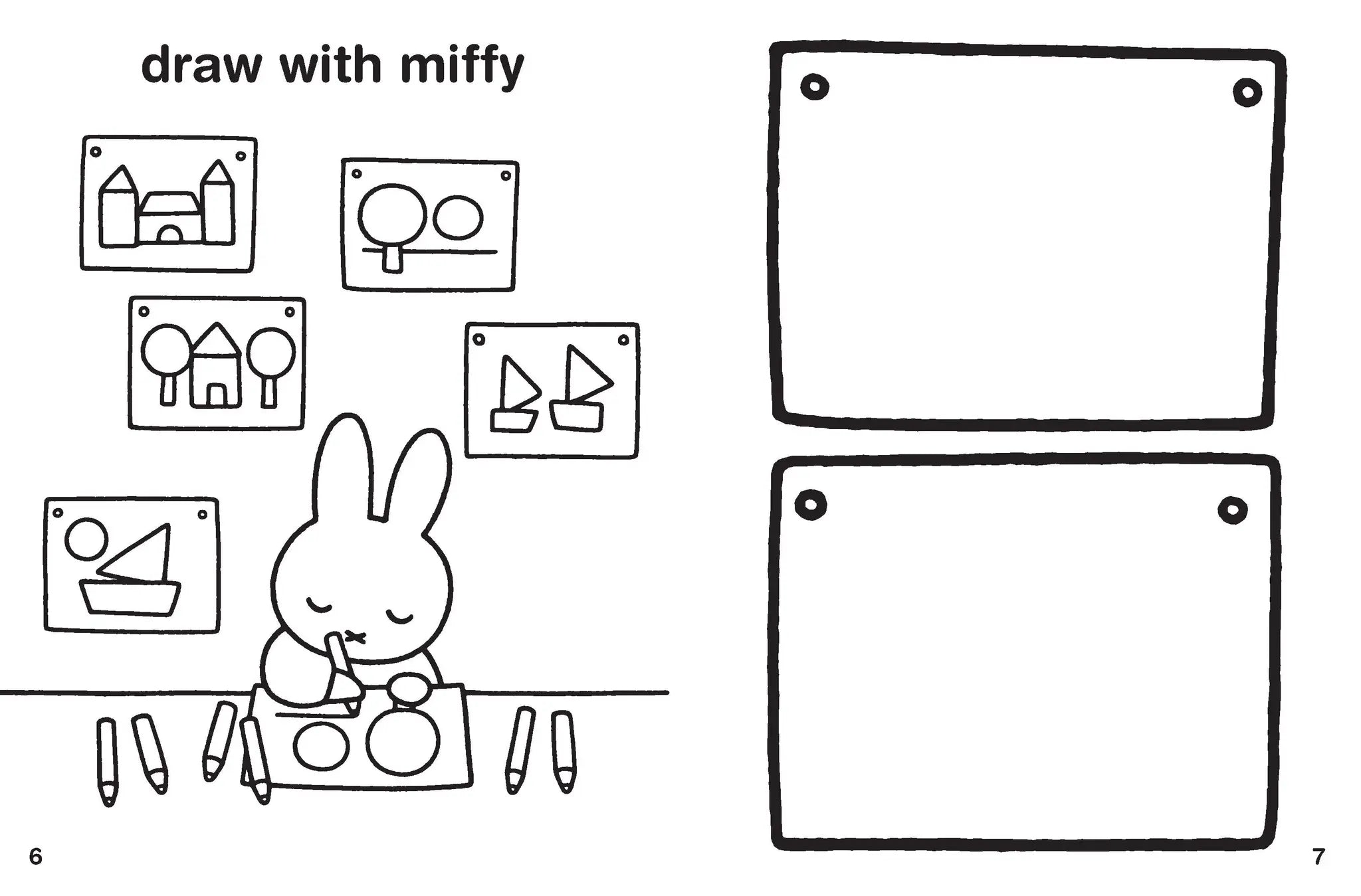 draw with miffy

6

7